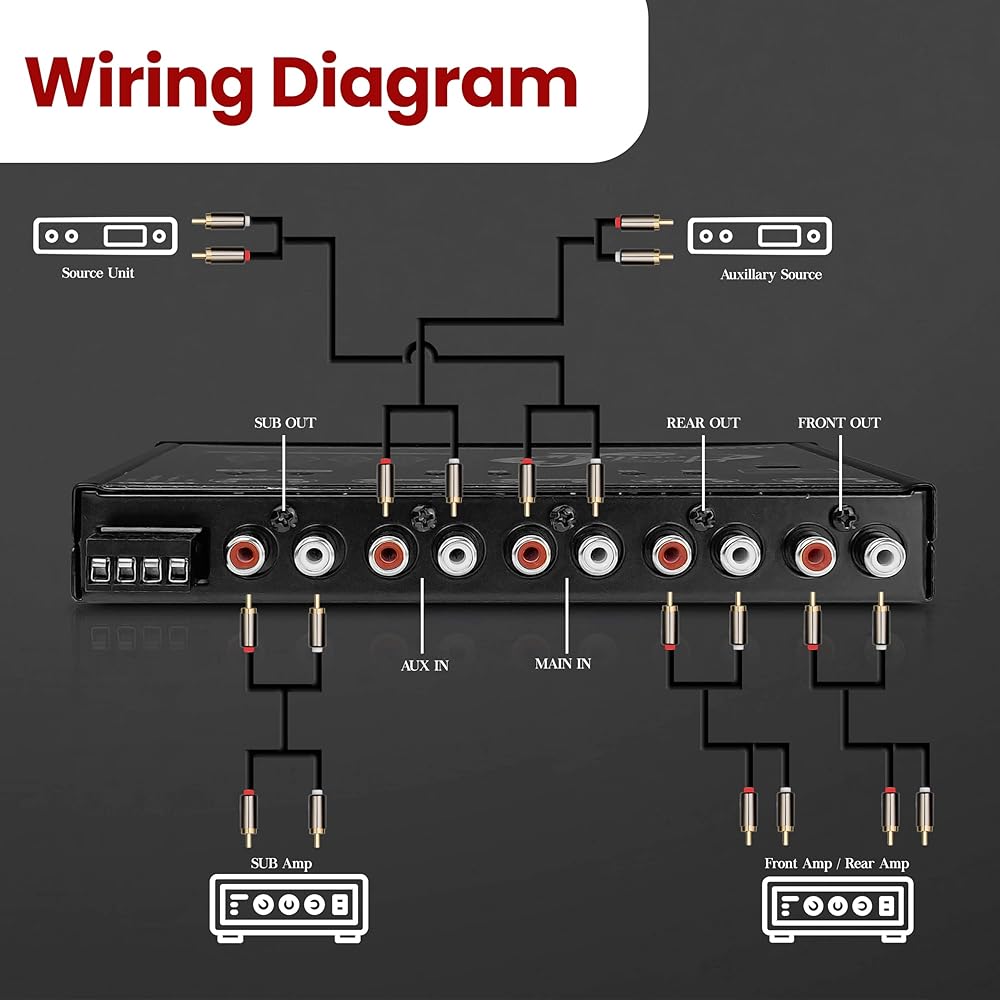 Wiring Diagram

Source Unit

Auxillary Source

SUB OUT

REAR OUT

FRONT OUT

AUX IN

MAIN IN

SUB Amp

Front Amp / Rear Amp