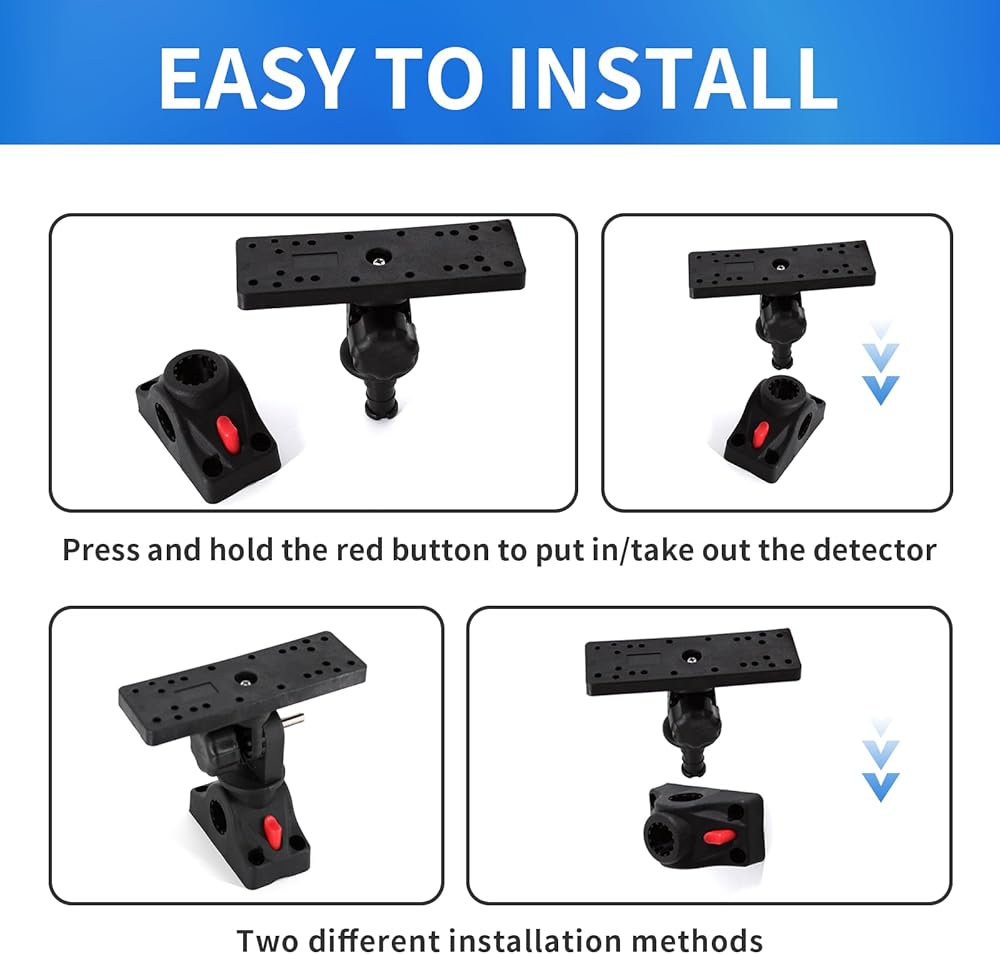 EASY TO INSTALL

Press and hold the red button to put in/take out the detector

Two different installation methods