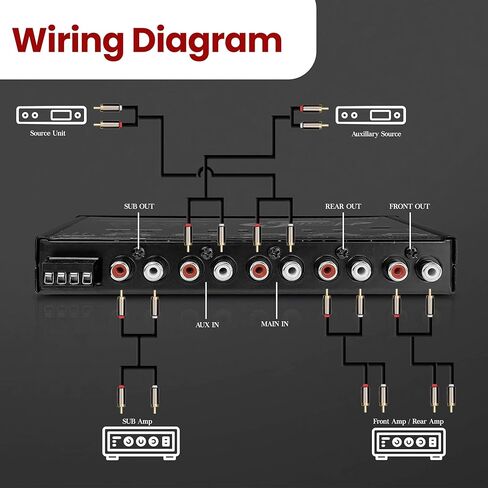 Wiring Diagram

Source Unit

Auxillary Source

SUB OUT

REAR OUT

FRONT OUT

AUX IN

MAIN IN

SUB Amp

Front Amp / Rear Amp