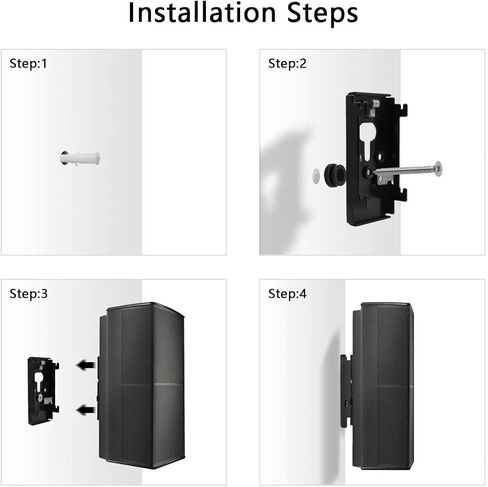 Installation Steps

Step:1

Step:2

Step:3

Step:4