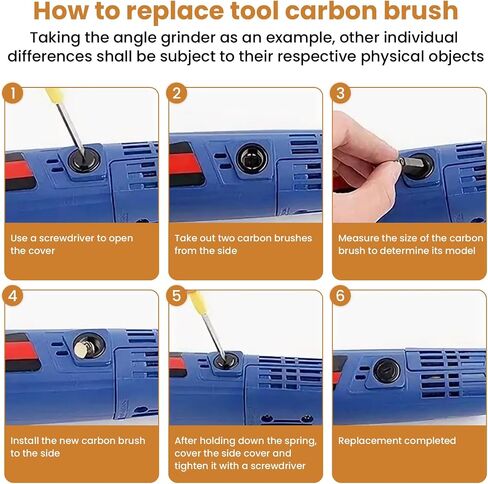 How to replace tool carbon brush

Taking the angle grinder as an example, other individual differences shall be subject to their respective physical objects

1

Use a screwdriver to open the cover

2

Take out two carbon brushes from the side

3

Measure the size of the carbon brush to determine its model

4

Install the new carbon brush to the side

5

After holding down the spring, cover the side cover and tighten it with a screwdriver

6

Replacement completed