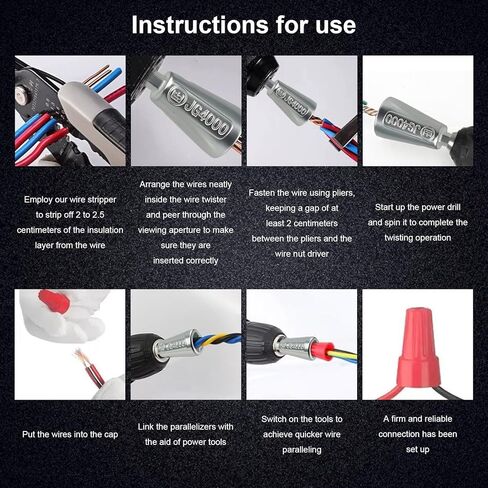 Instructions for use

JG4000

JG4000

JG4000

Employ our wire stripper to strip off 2 to 2.5 centimeters of the insulation layer from the wire

Arrange the wires neatly inside the wire twister and peer through the viewing aperture to make sure they are inserted correctly

Fasten the wire using pliers, keeping a gap of at least 2 centimeters between the pliers and the wire nut driver

Start up the power drill and spin it to complete the twisting operation

Put the wires into the cap

Link the parallelizers with the aid of power tools

Switch on the tools to achieve quicker wire paralleling

A firm and reliable connection has been set up