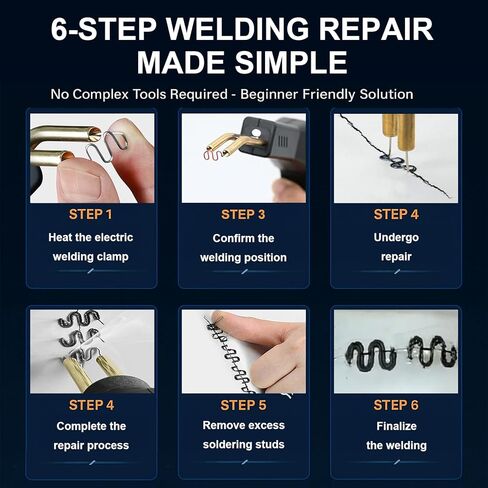 6-STEP WELDING REPAIR MADE SIMPLE

No Complex Tools Required - Beginner Friendly Solution

STEP 1
Heat the electric welding clamp

STEP 3
Confirm the welding position

STEP 4
Undergo repair

STEP 4
Complete the repair process

STEP 5
Remove excess soldering studs

STEP 6
Finalize the welding