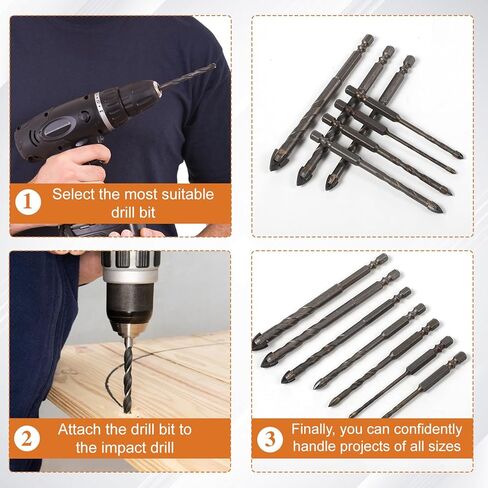 1 Select the most suitable drill bit

2 Attach the drill bit to the impact drill

3 Finally, you can confidently handle projects of all sizes