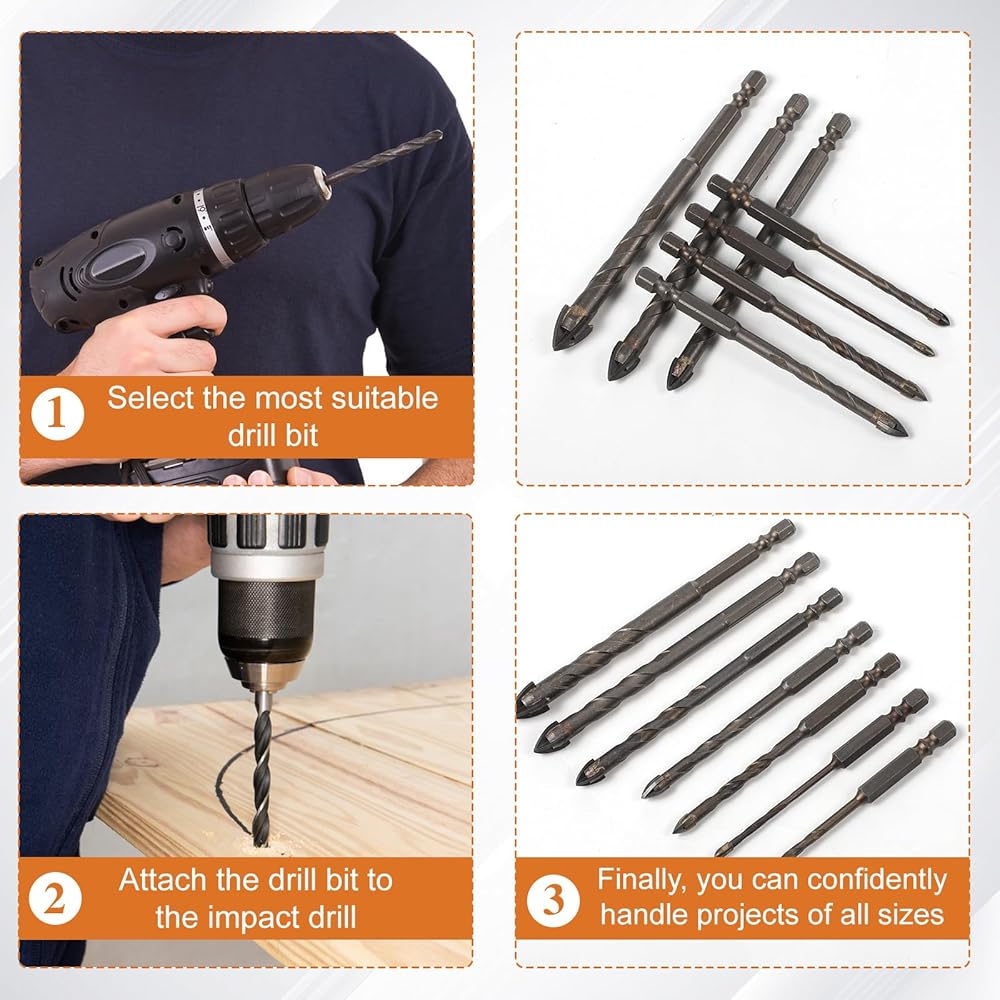 1 Select the most suitable drill bit

2 Attach the drill bit to the impact drill

3 Finally, you can confidently handle projects of all sizes