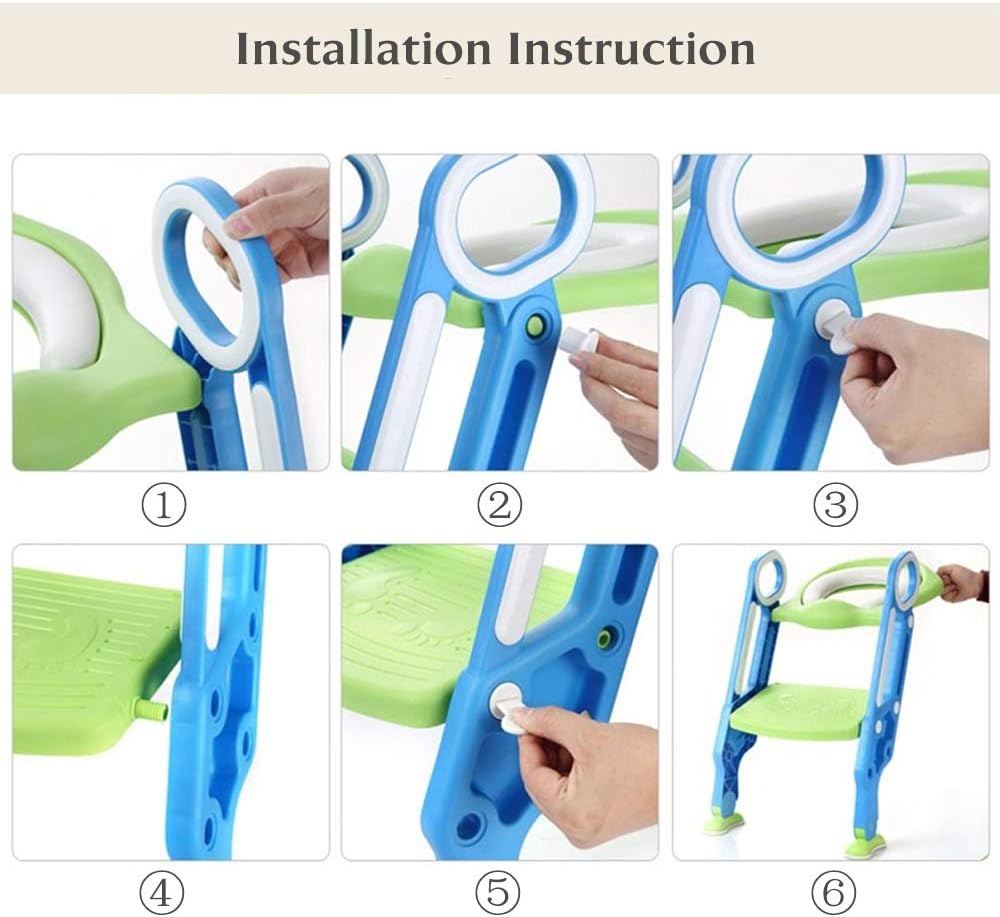 Installation Instruction

①

②

③

④

⑤

⑥