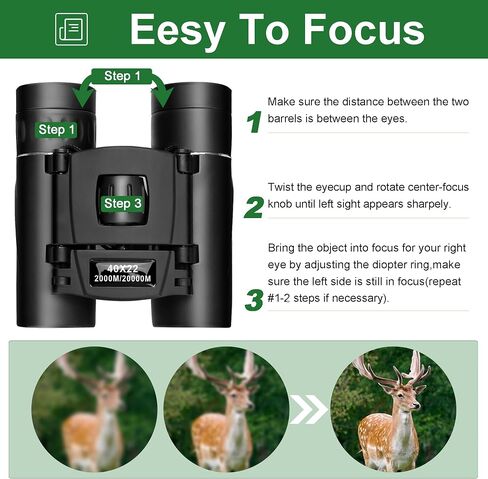 Eesy To Focus

Step 1

Step 1

Step 3

40X22
2000M/20000M

1 Make sure the distance between the two barrels is between the eyes.

2 Twist the eyecup and rotate center-focus knob until left sight appears sharpely.

3 Bring the object into focus for your right eye by adjusting the diopter ring,make sure the left side is still in focus(repeat #1-2 steps if necessary).