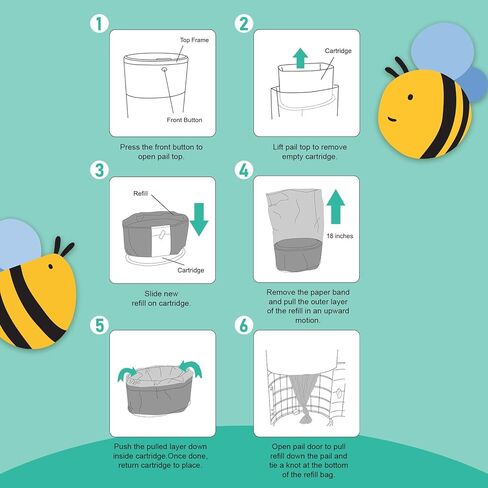 1

Top Frame

Front Button

Press the front button to open pail top.

2

Cartridge

Lift pail top to remove empty cartridge.

3

Refill

Cartridge

Slide new refill on cartridge.

4

18 inches

Remove the paper band and pull the outer layer of the refill in an upward motion.

5

Push the pulled layer down inside cartridge.Once done, return cartridge to place.

6

Open pail door to pull refill down the pail and tie a knot at the bottom of the refill bag.