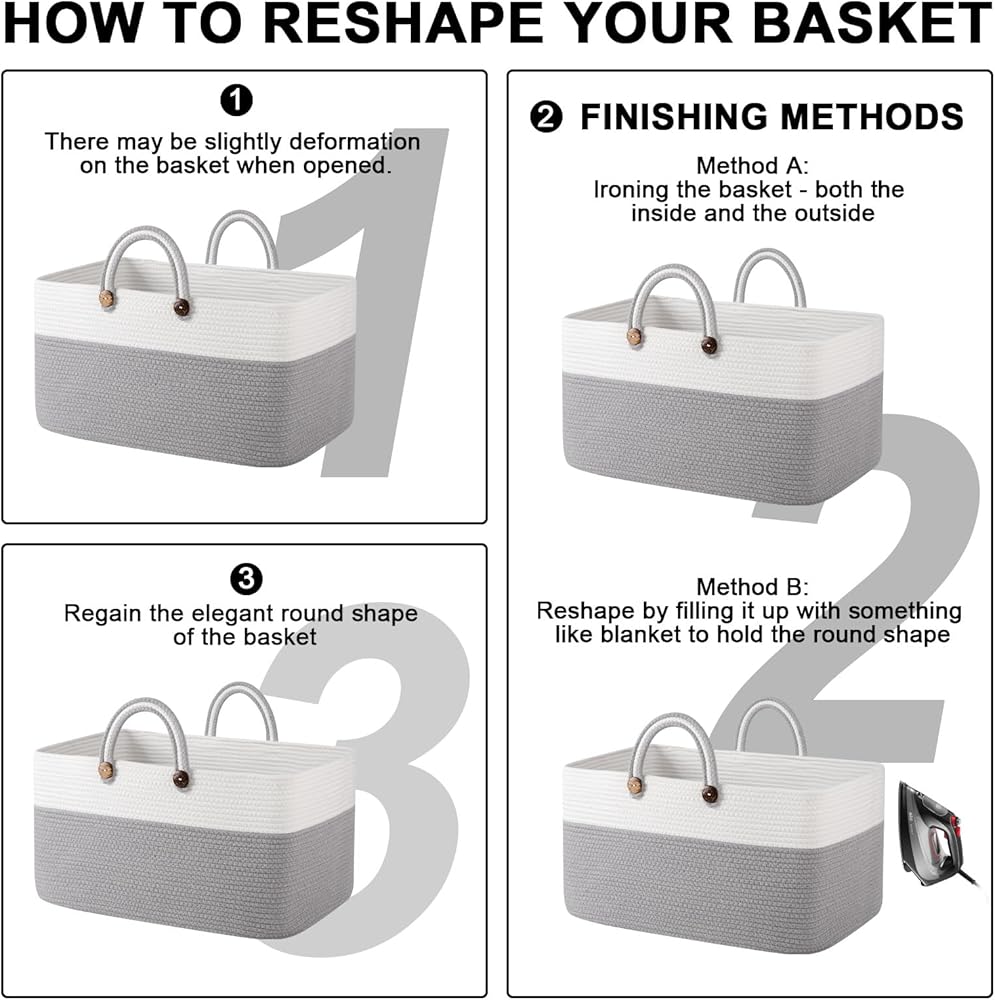 HOW TO RESHAPE YOUR BASKET

❶
There may be slightly deformation on the basket when opened.

1

❷ FINISHING METHODS

Method A:
Ironing the basket - both the inside and the outside

2

Method B:
Reshape by filling it up with something like blanket to hold the round shape

❸
Regain the elegant round shape of the basket

3