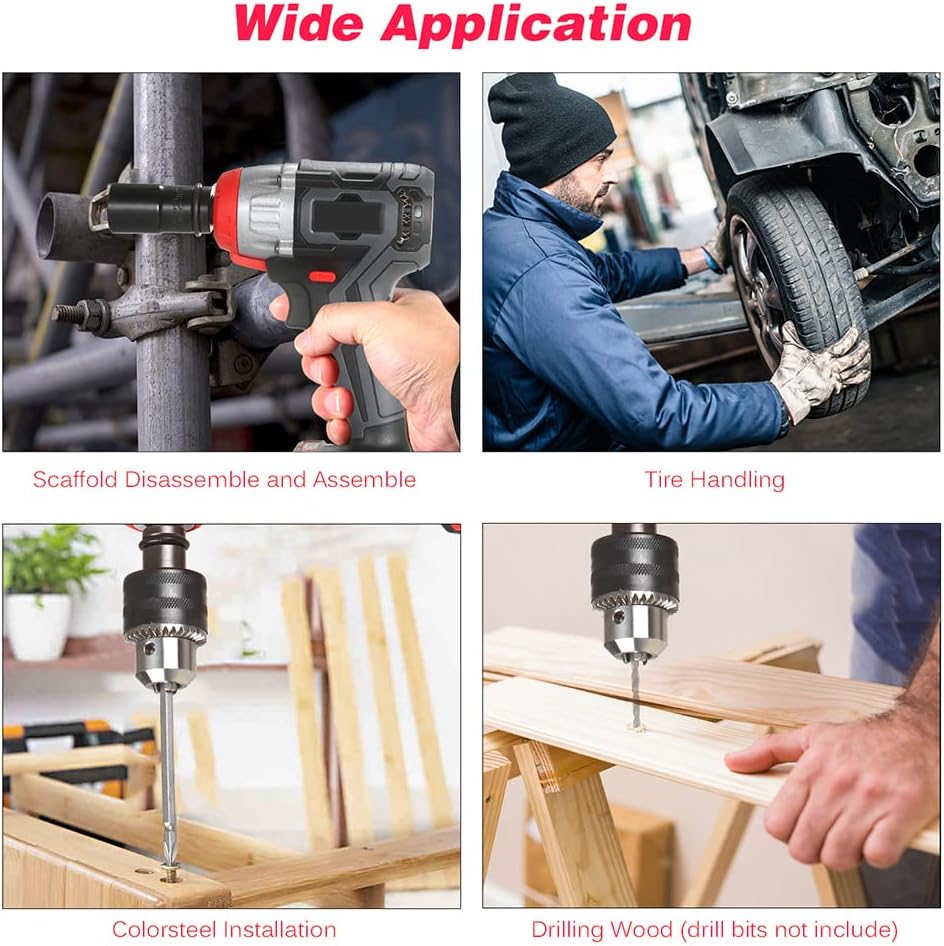 Wide Application

Scaffold Disassemble and Assemble

Tire Handling

Colorsteel Installation

Drilling Wood (drill bits not include)