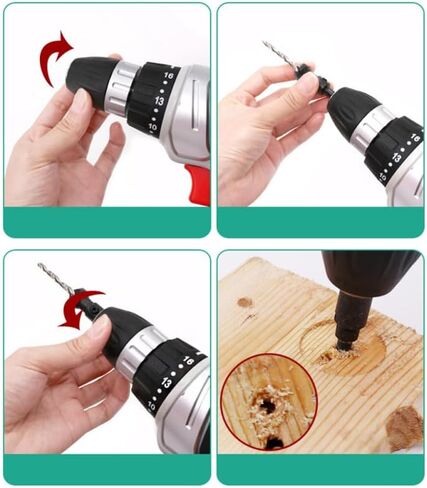 16
13
10

16
13
10

16
13
10