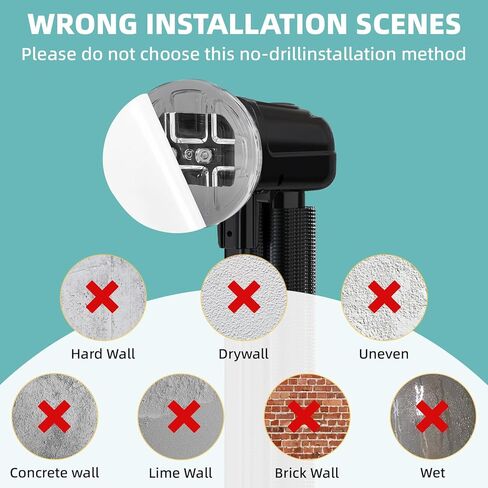 WRONG INSTALLATION SCENES
Please do not choose this no-drillinstallation method

Hard Wall
Drywall
Uneven

Concrete wall
Lime Wall
Brick Wall
Wet