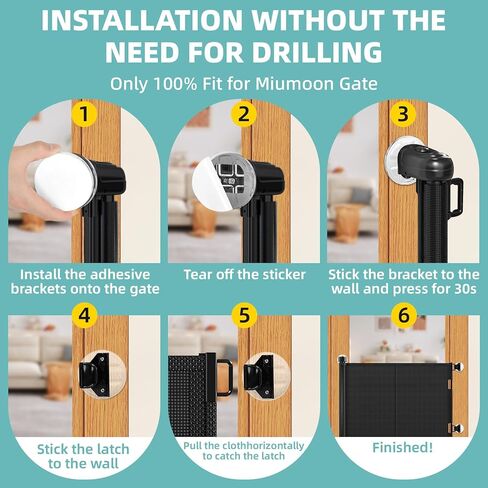 INSTALLATION WITHOUT THE NEED FOR DRILLING

Only 100% Fit for Miumoon Gate

1

Install the adhesive brackets onto the gate

2

Tear off the sticker

3

Stick the bracket to the wall and press for 30s

4

Stick the latch to the wall

5

Pull the clothhorizontally to catch the latch

6

Finished!