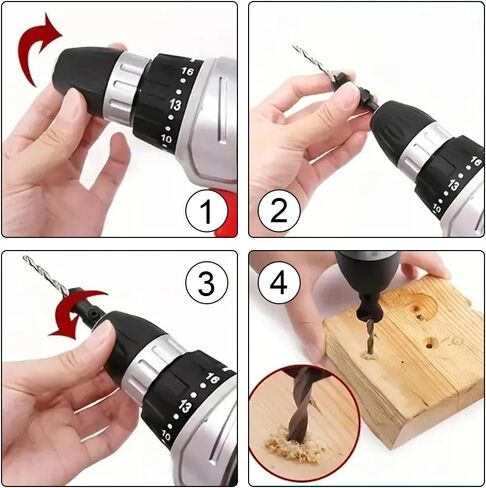 16
13
10
1

16
13
10
2

3
16
13
10

4