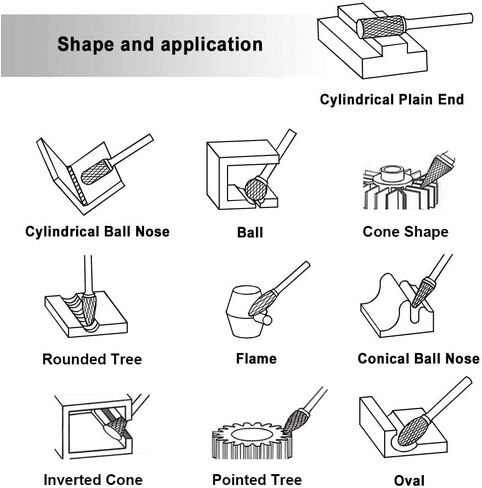 Shape and application

Cylindrical Plain End

Cylindrical Ball Nose

Ball

Cone Shape

Rounded Tree

Flame

Conical Ball Nose

Inverted Cone

Pointed Tree

Oval