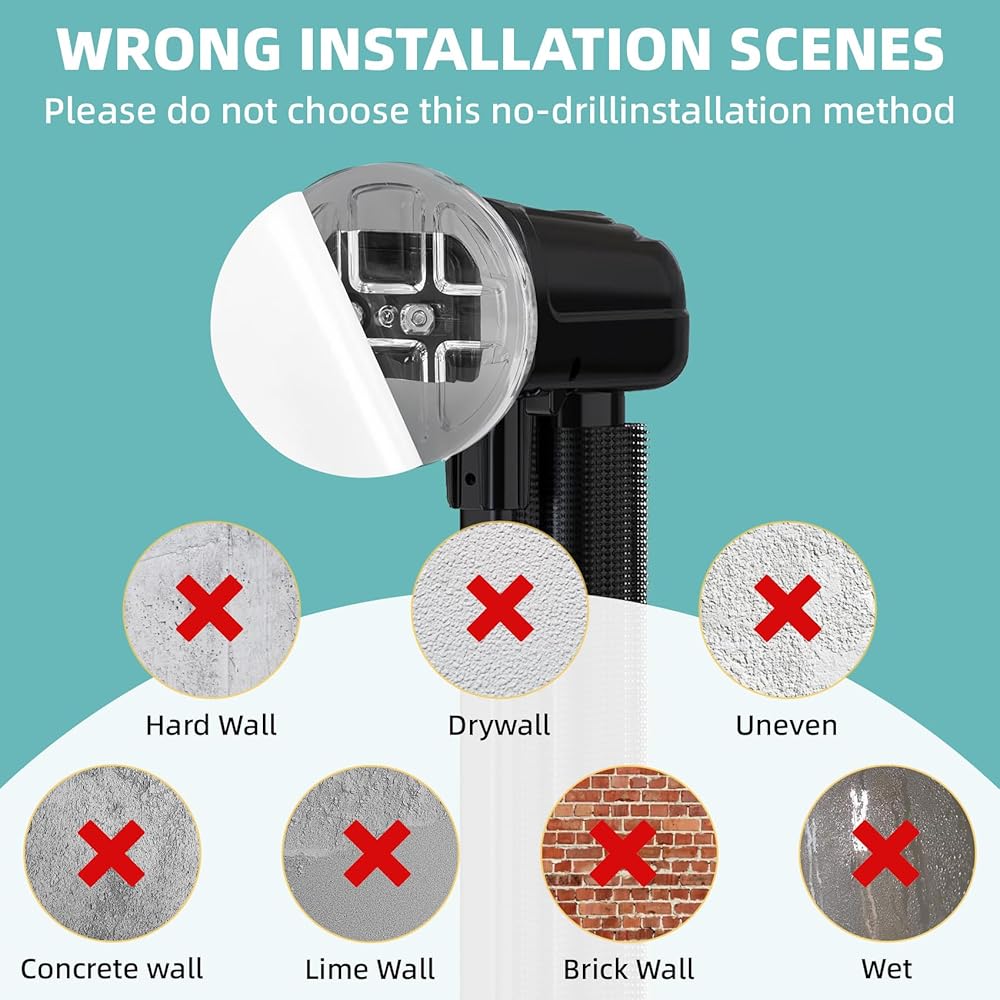 WRONG INSTALLATION SCENES
Please do not choose this no-drillinstallation method

Hard Wall

Drywall

Uneven

Concrete wall

Lime Wall

Brick Wall

Wet