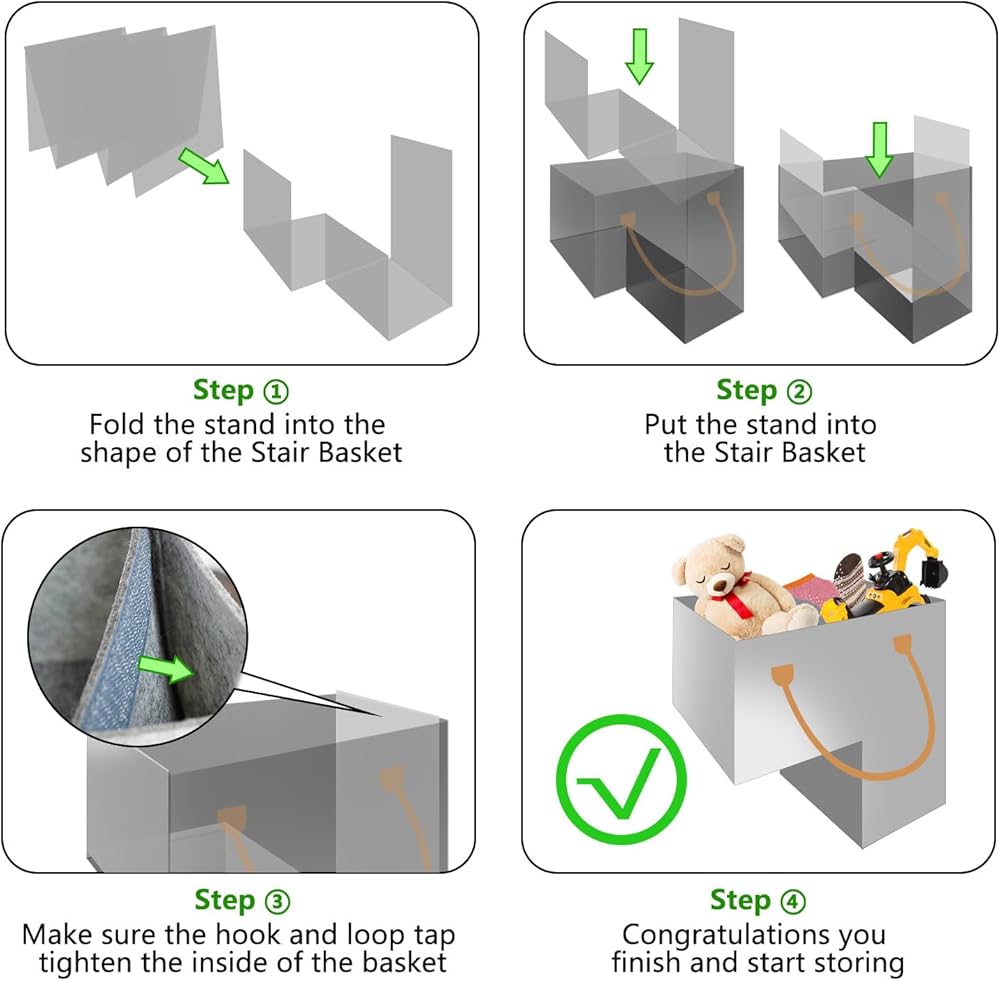 Step ①
Fold the stand into the shape of the Stair Basket

Step ②
Put the stand into the Stair Basket

Step ③
Make sure the hook and loop tap tighten the inside of the basket

Step ④
Congratulations you finish and start storing