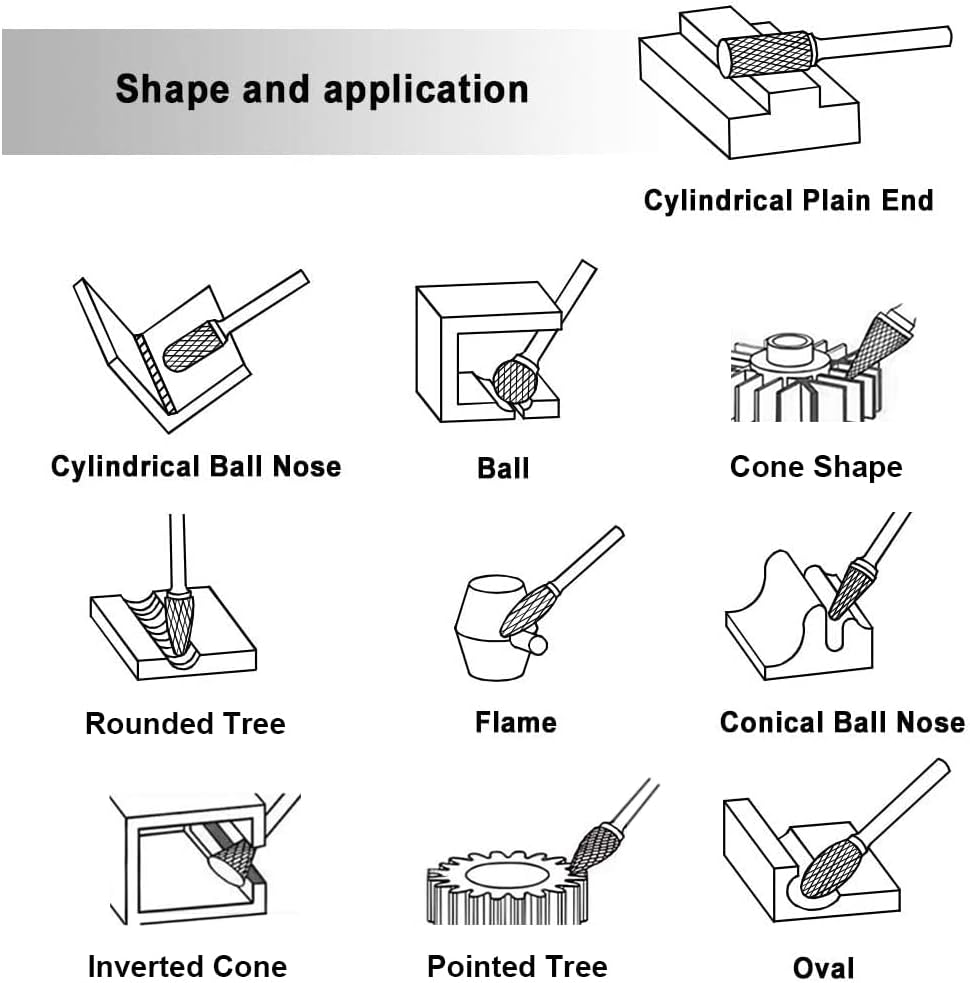 Shape and application

Cylindrical Plain End

Cylindrical Ball Nose

Ball

Cone Shape

Rounded Tree

Flame

Conical Ball Nose

Inverted Cone

Pointed Tree

Oval