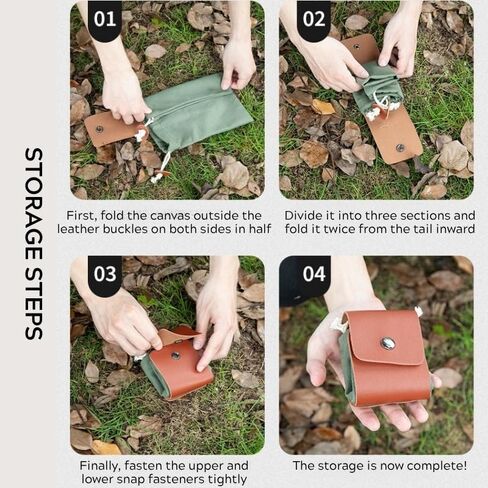 STORAGE STEPS

01

First, fold the canvas outside the leather buckles on both sides in half

02

Divide it into three sections and fold it twice from the tail inward

03

Finally, fasten the upper and lower snap fasteners tightly

04

The storage is now complete!