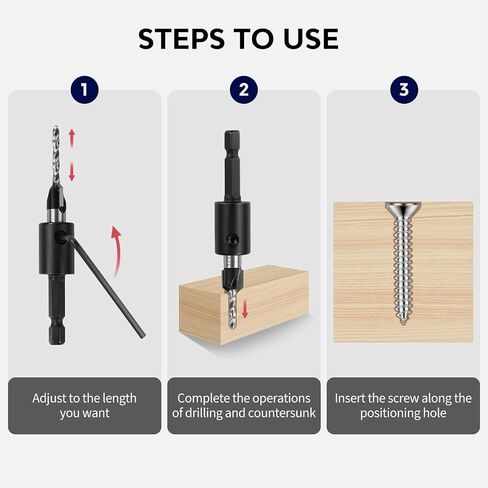 STEPS TO USE

1

Adjust to the length you want

2

Complete the operations of drilling and countersunk

3

Insert the screw along the positioning hole