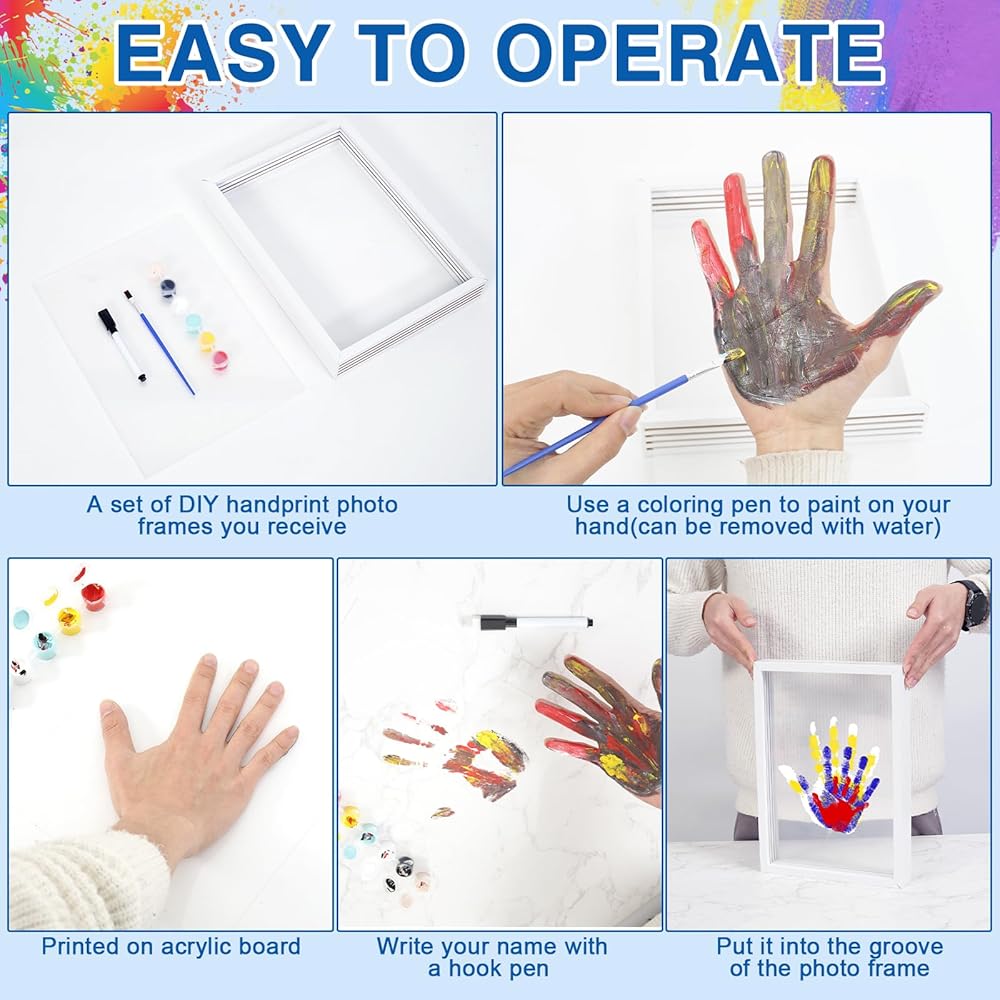 EASY TO OPERATE

A set of DIY handprint photo frames you receive

Use a coloring pen to paint on your hand(can be removed with water)

Printed on acrylic board

Write your name with a hook pen

Put it into the groove of the photo frame