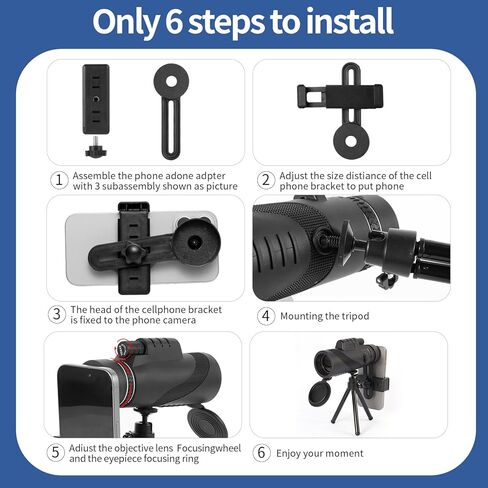 Only 6 steps to install

1 Assemble the phone adone adpter with 3 subassembly shown as picture

2 Adjust the size distiance of the cell phone bracket to put phone

3 The head of the cellphone bracket is fixed to the phone camera

4 Mounting the tripod

5 Adiust the objective lens Focusingwheel and the eyepiece focusing ring

6 Enjoy your moment