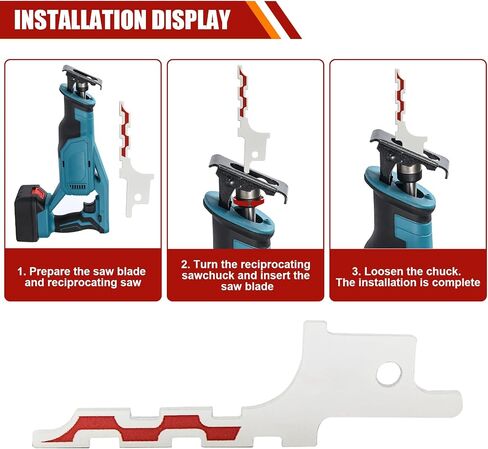 INSTALLATION DISPLAY

1. Prepare the saw blade and reciprocating saw

2. Turn the reciprocating sawchuck and insert the saw blade

3. Loosen the chuck. The installation is complete