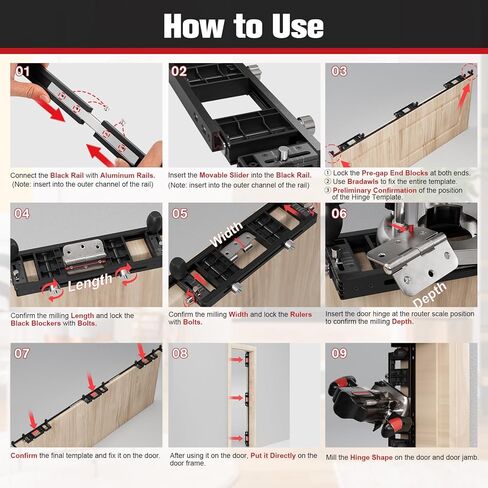 How to Use

01

Connect the Black Rail with Aluminum Rails.
(Note: insert into the outer channel of the rail)

02

Insert the Movable Slider into the Black Rail.
(Note: insert into the outer channel of the rail)

03

① Lock the Pre-gap End Blocks at both ends.
② Use Bradawls to fix the entire template.
③ Preliminary Confirmation of the position of the Hinge Template.

04

Length

Confirm the milling Length and lock the Black Blockers with Bolts.

05

Width

Confirm the milling Width and lock the Rulers with Bolts.

06

Depth

Insert the door hinge at the router scale position to confirm the milling Depth.

07

Confirm the final template and fix it on the door.

08

After using it on the door, Put it Directly on the door frame.

09

Mill the Hinge Shape on the door and door jamb.