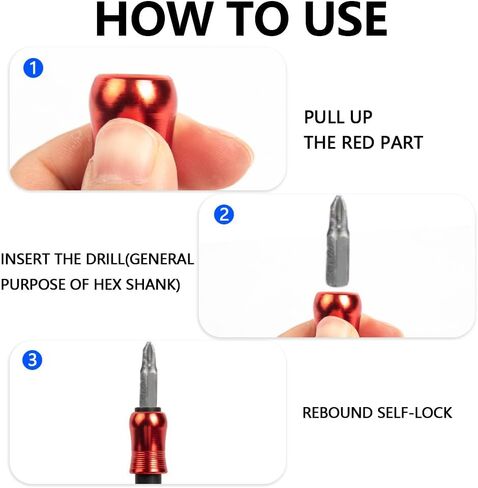 HOW TO USE

1

PULL UP
THE RED PART

2

INSERT THE DRILL(GENERAL PURPOSE OF HEX SHANK)

3

REBOUND SELF-LOCK