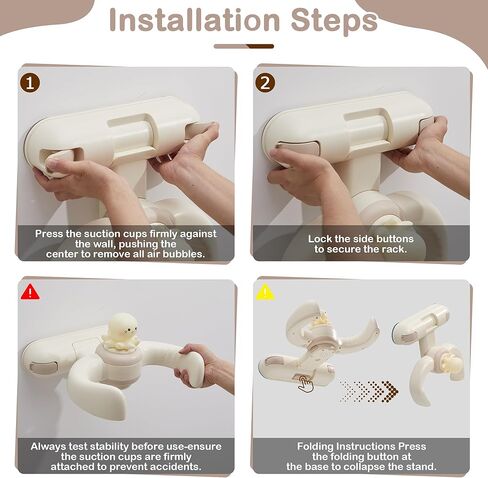 Installation Steps

1

Press the suction cups firmly against the wall, pushing the center to remove all air bubbles.

2

Lock the side buttons to secure the rack.

!

Always test stability before use-ensure the suction cups are firmly attached to prevent accidents.

!

Folding Instructions Press the folding button at the base to collapse the stand.