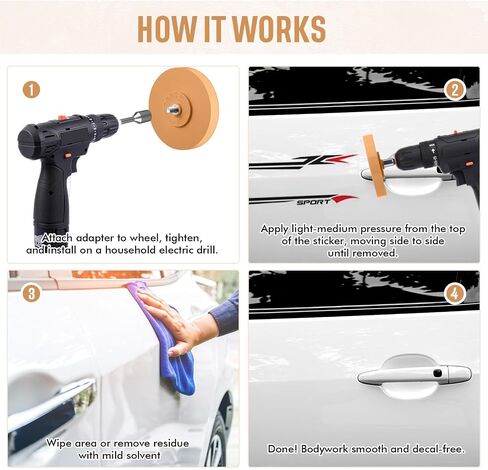 HOW IT WORKS

1

Attach adapter to wheel, tighten, and install on a household electric drill.

2

SPORT

Apply light-medium pressure from the top of the sticker, moving side to side until removed.

3

Wipe area or remove residue with mild solvent

4

Done! Bodywork smooth and decal-free.