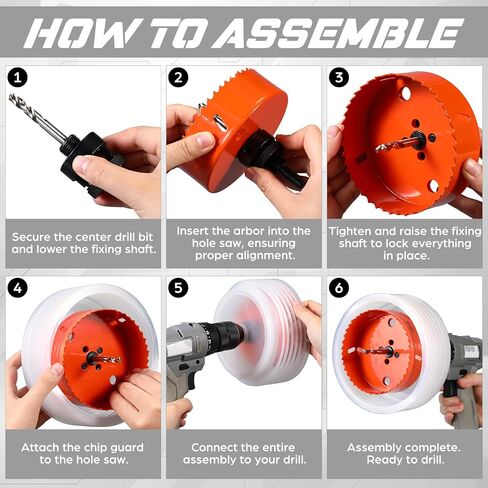 HOW TO ASSEMBLE

1

Secure the center drill bit and lower the fixing shaft.

2

Insert the arbor into the hole saw, ensuring proper alignment.

3

Tighten and raise the fixing shaft to lock everything in place.

4

Attach the chip guard to the hole saw.

5

Connect the entire assembly to your drill.

6

Assembly complete. Ready to drill.