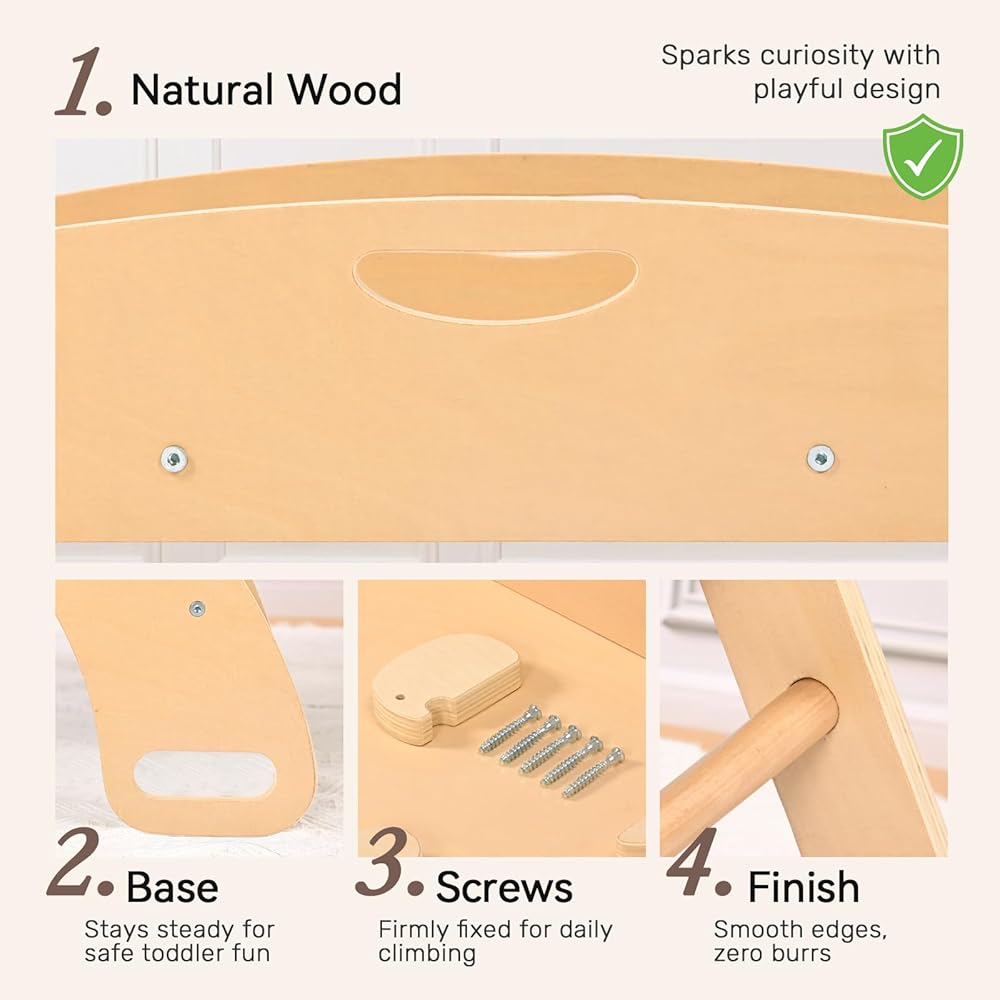 1. Natural Wood

Sparks curiosity with playful design

2. Base
Stays steady for safe toddler fun

3. Screws
Firmly fixed for daily climbing

4. Finish
Smooth edges, zero burrs