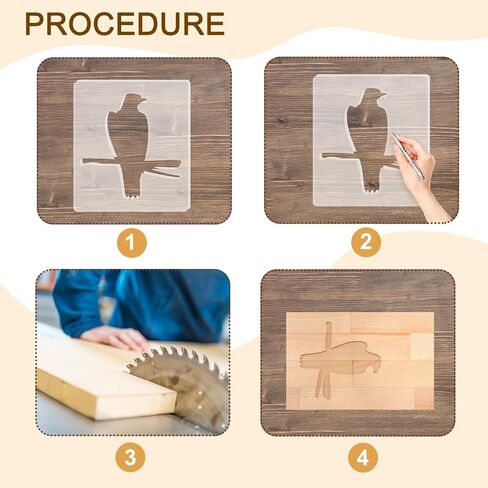 PROCEDURE

1

2

3

4