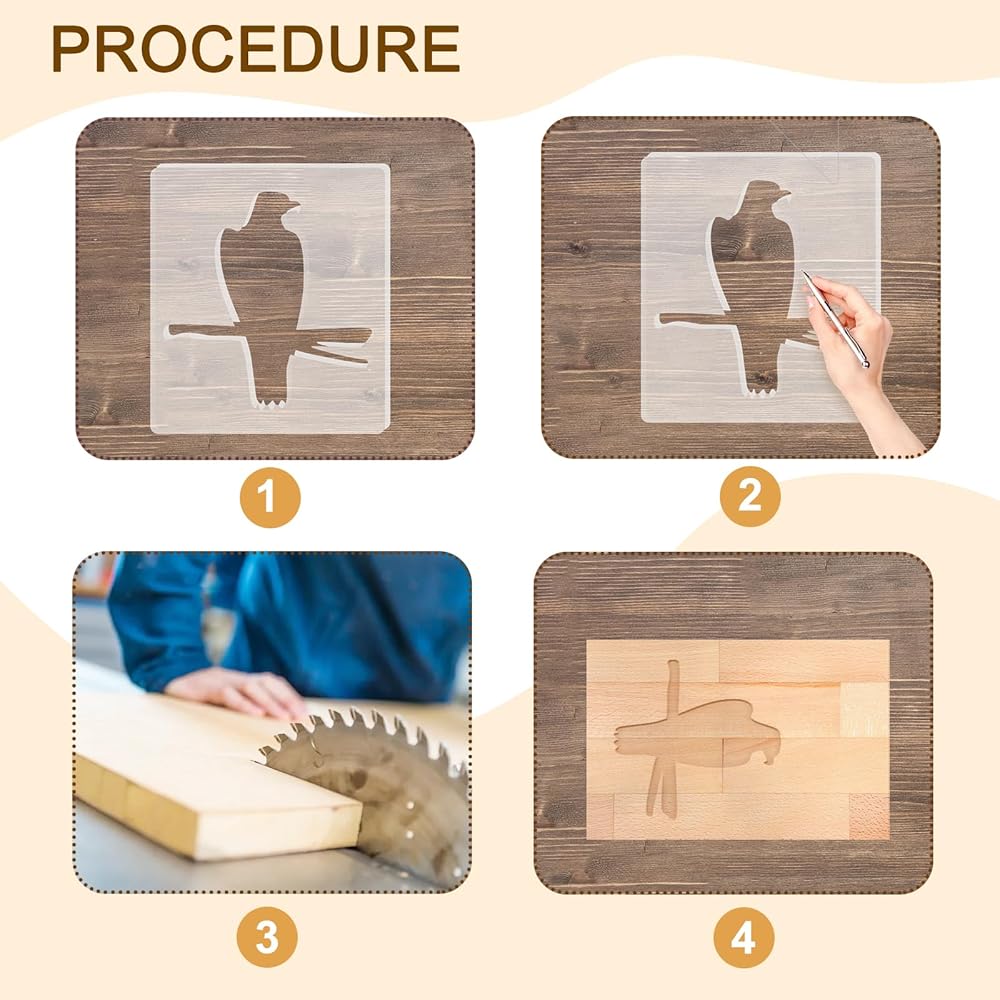 PROCEDURE

1

2

3

4