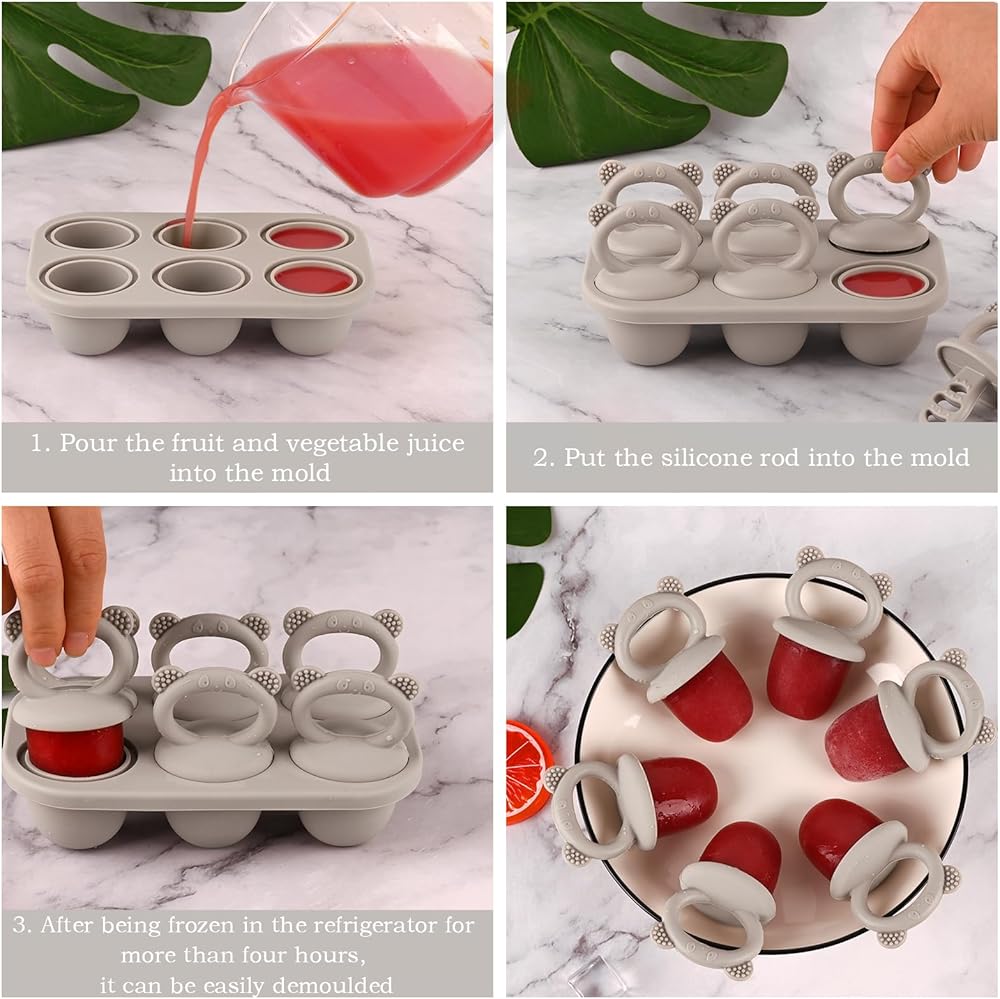 1. Pour the fruit and vegetable juice into the mold

2. Put the silicone rod into the mold

3. After being frozen in the refrigerator for more than four hours, it can be easily demoulded