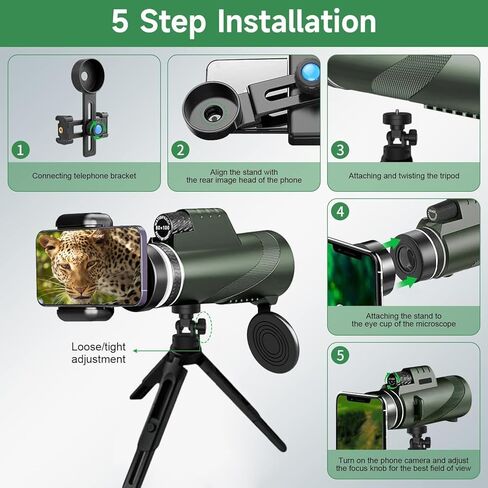 5 Step Installation

1

Connecting telephone bracket

2

Align the stand with the rear image head of the phone

3

Attaching and twisting the tripod

80×100

Loose/tight adjustment

4

Attaching the stand to the eye cup of the microscope

5

Turn on the phone camera and adjust the focus knob for the best field of view