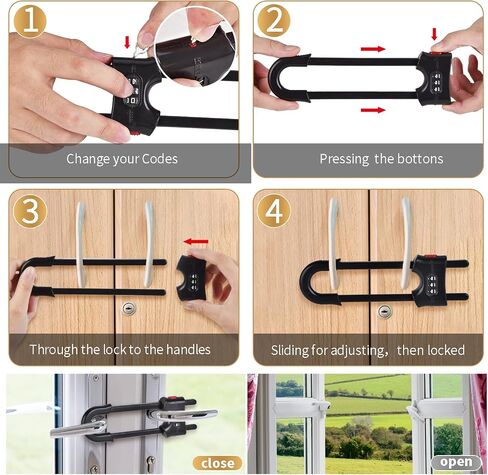 1

Change your Codes

2

Pressing the bottons

3

Through the lock to the handles

4

Sliding for adjusting, then locked

close

open