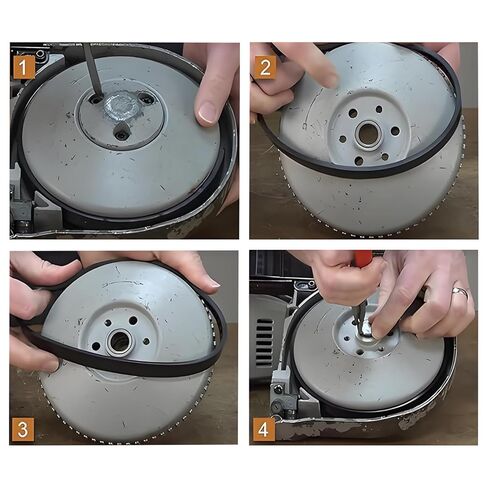 1

2

3

4