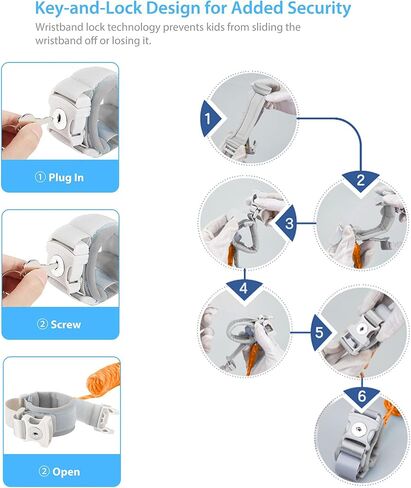 Key-and-Lock Design for Added Security

Wristband lock technology prevents kids from sliding the wristband off or losing it.

① Plug In

② Screw

② Open

1

2

3

4

5

6