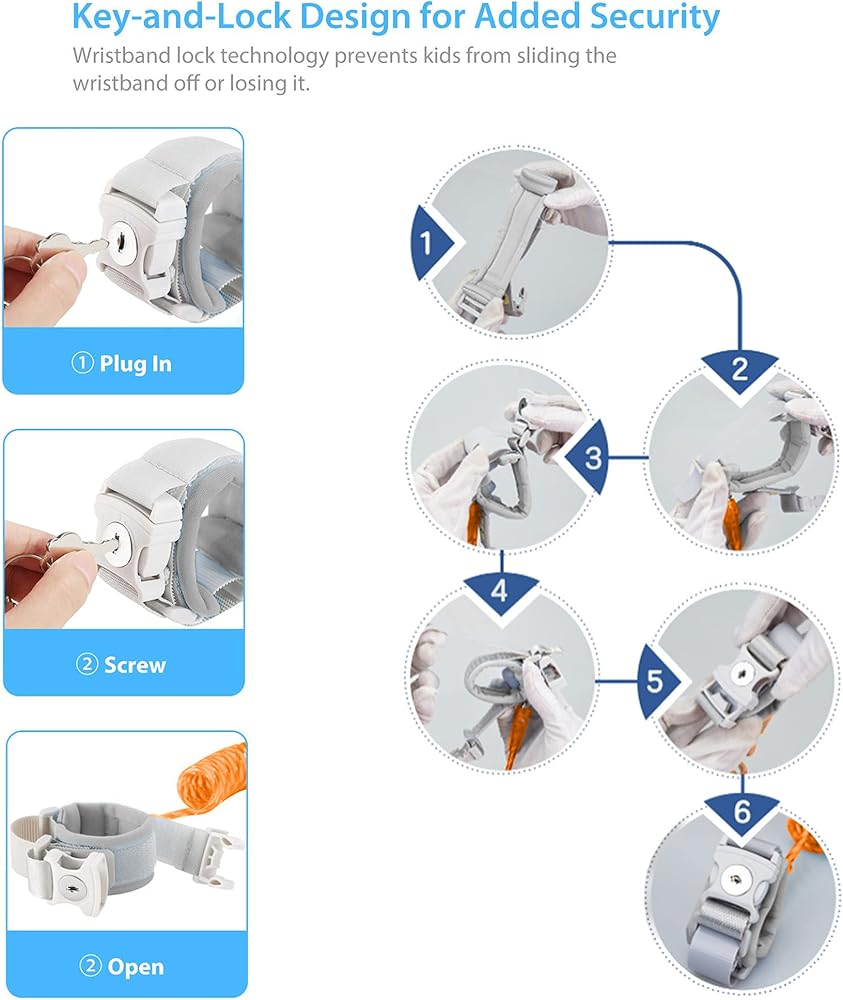 Key-and-Lock Design for Added Security

Wristband lock technology prevents kids from sliding the wristband off or losing it.

① Plug In

② Screw

② Open

1

2

3

4

5

6