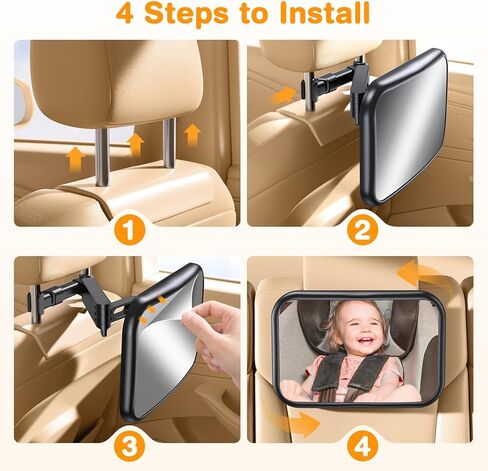 4 Steps to Install

1

2

3

4