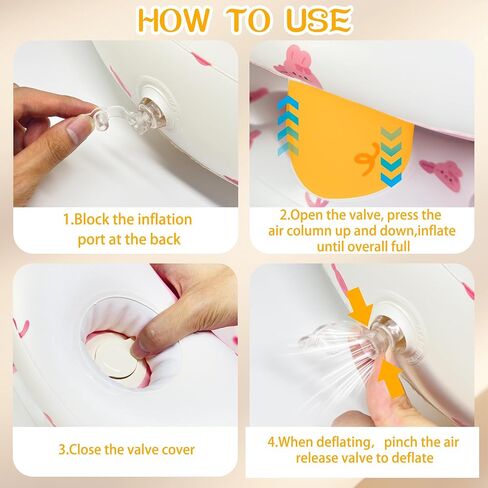 HOW TO USE

1.Block the inflation port at the back

2.Open the valve, press the air column up and down,inflate until overall full

3.Close the valve cover

4.When deflating, pinch the air release valve to deflate