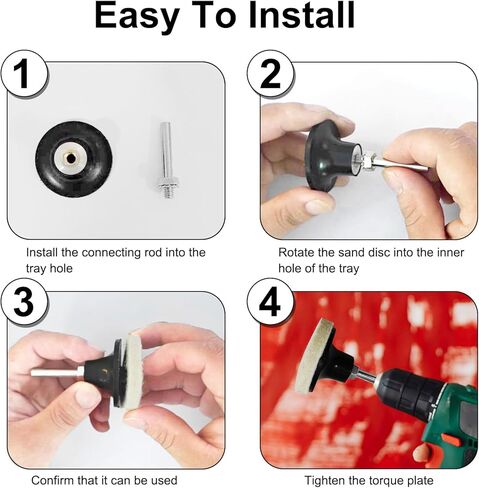 Easy To Install

1

Install the connecting rod into the tray hole

2

Rotate the sand disc into the inner hole of the tray

3

Confirm that it can be used

4

Tighten the torque plate