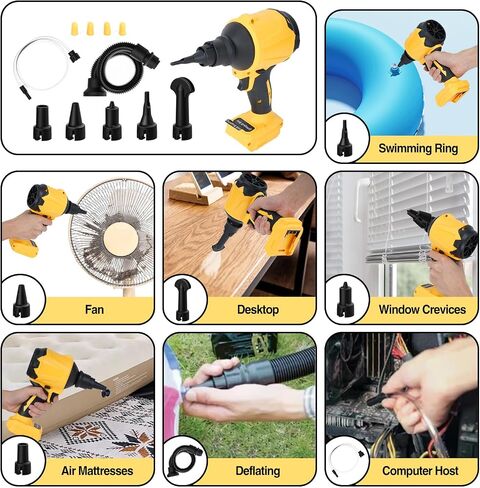 Swimming Ring

Fan

Desktop

Window Crevices

Air Mattresses

Deflating

Computer Host