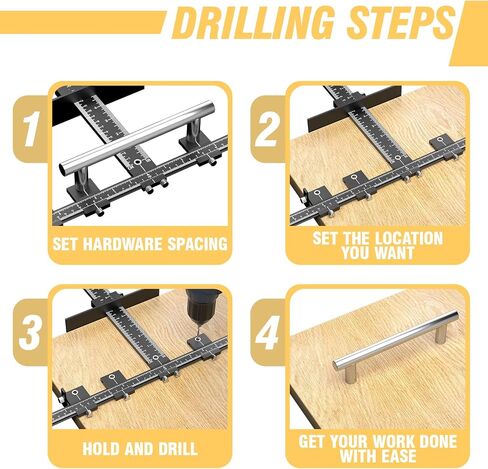 DRILLING STEPS

1

SET HARDWARE SPACING

2

SET THE LOCATION YOU WANT

3

HOLD AND DRILL

4

GET YOUR WORK DONE WITH EASE