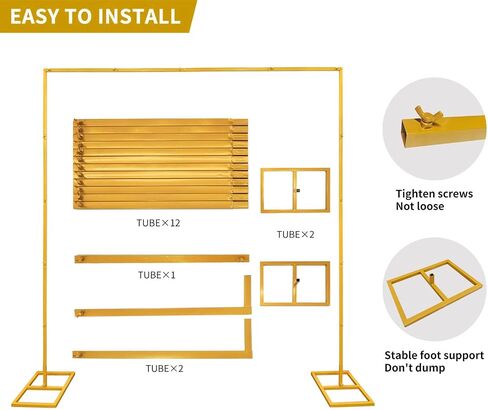 EASY TO INSTALL

TUBE×12

TUBE×2

TUBE×1

TUBE×2

Tighten screws
Not loose

Stable foot support
Don't dump