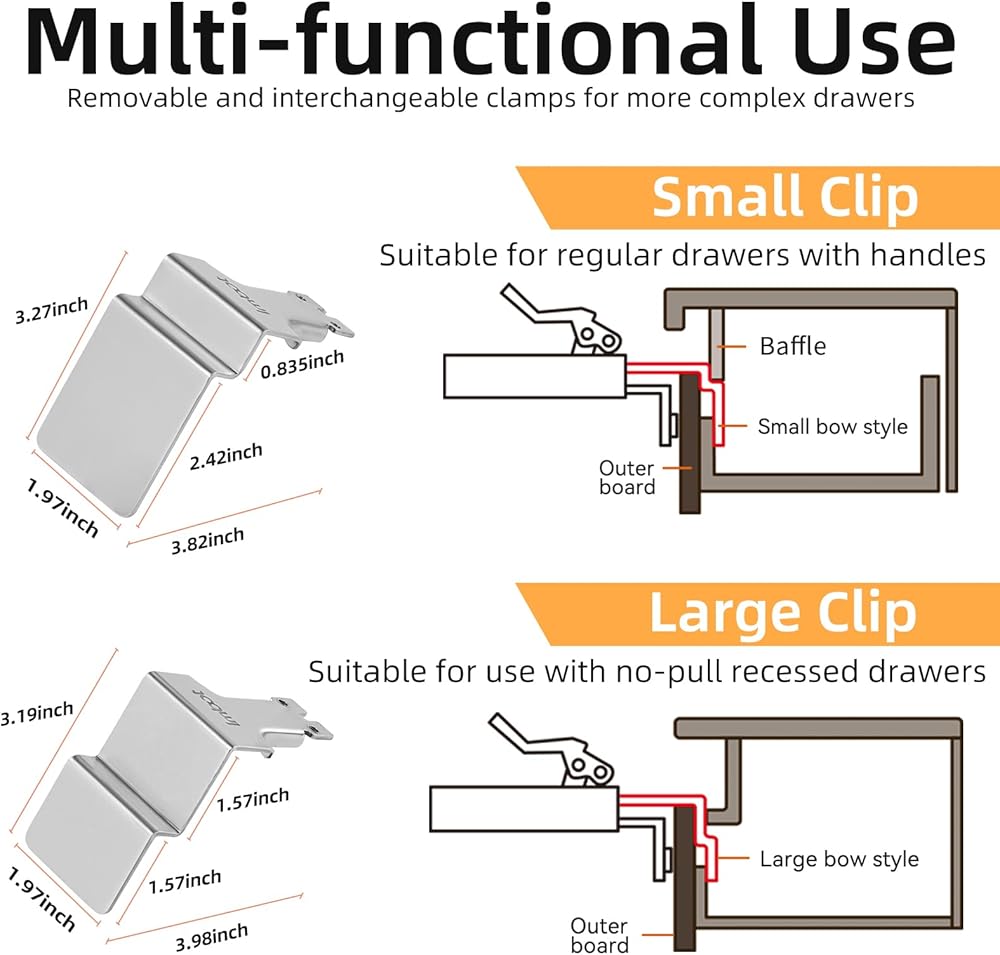 Multi-functional Use

Removable and interchangeable clamps for more complex drawers

Small Clip

Suitable for regular drawers with handles

3.27inch

0.835inch

2.42inch

1.97inch

3.82inch

Baffle

Small bow style

Outer board

Large Clip

Suitable for use with no-pull recessed drawers

3.19inch

1.57inch

1.57inch

1.97inch

3.98inch

Large bow style

Outer board