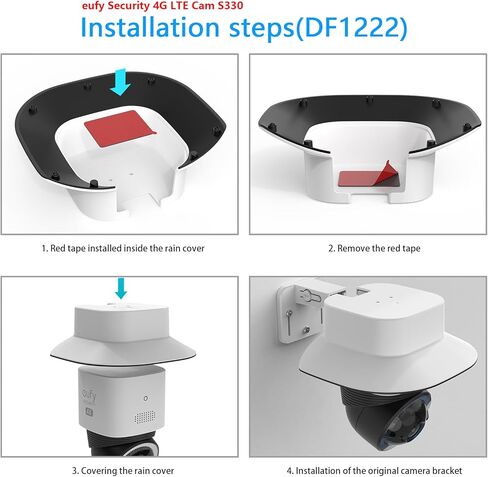 eufy Security 4G LTE Cam S330

Installation steps(DF1222)

1. Red tape installed inside the rain cover

2. Remove the red tape

3. Covering the rain cover

4. Installation of the original camera bracket