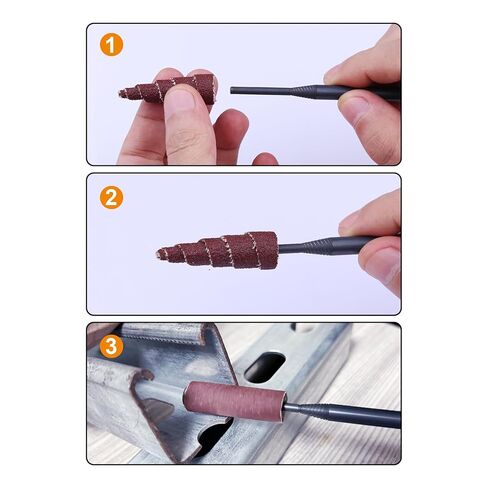 1

2

3